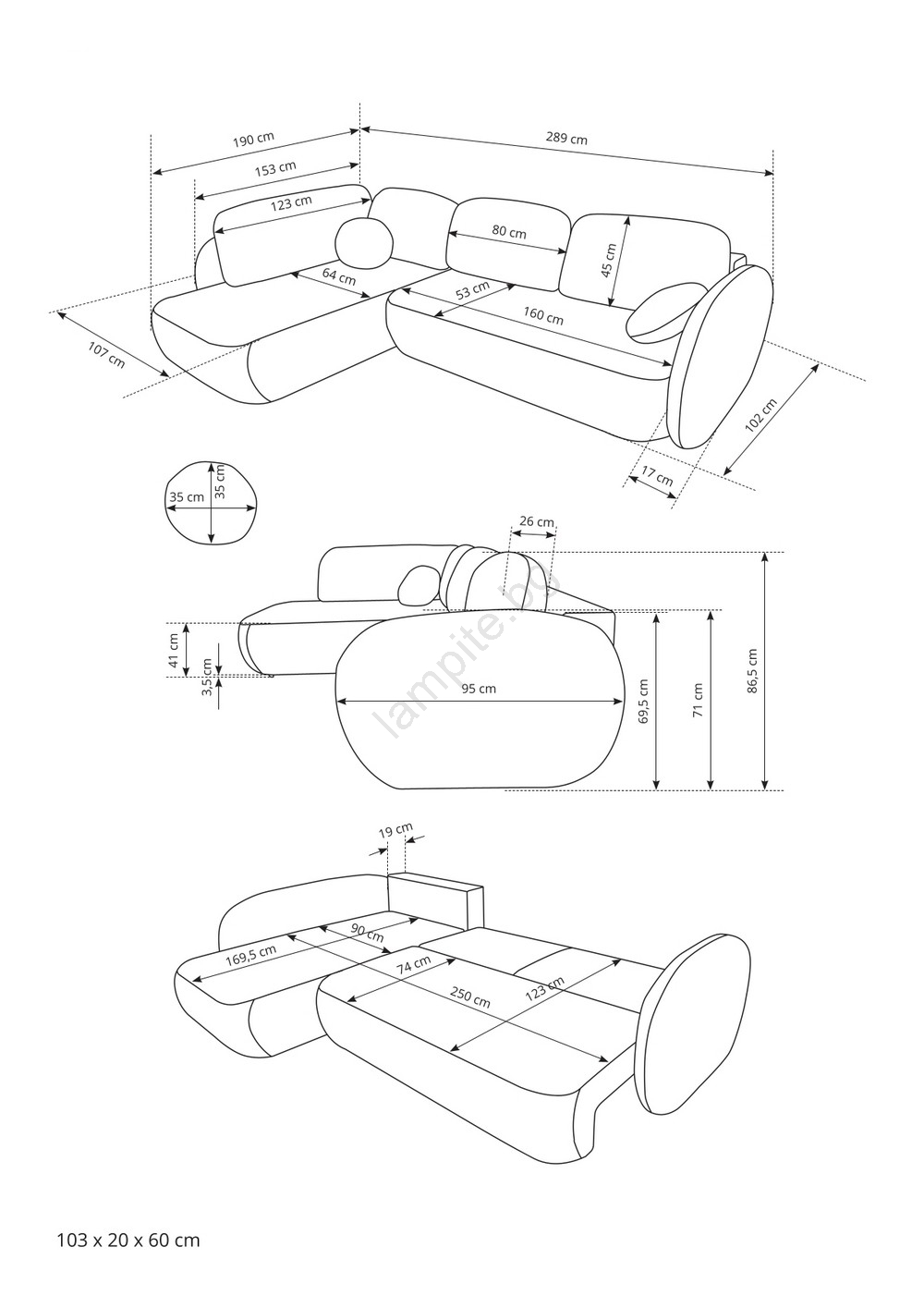 190 cm
289 cm
153 cm
123 cm
80 cm
45 cm
64 cm
53 cm
160 cm
107 cm
102 cm
17 cm
35 cm
35 cm
26 cm
41 cm
3,5 cm
95 cm
69,5 cm
71 cm
86,5 cm
lampite.bg
19 cm
90 cm
169,5 cm
74 cm
250 cm
123 cm

103 x 20 x 60 cm