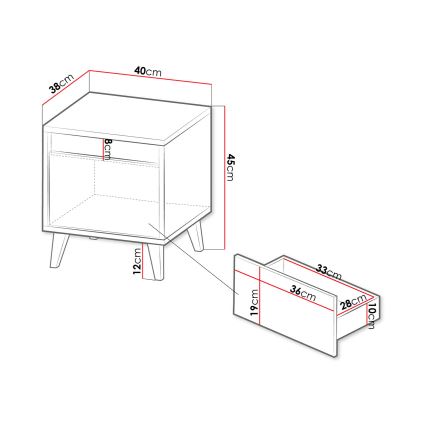 38cm
40cm
8cm
45cm
12cm
33cm
36cm
19cm
28cm
10cm