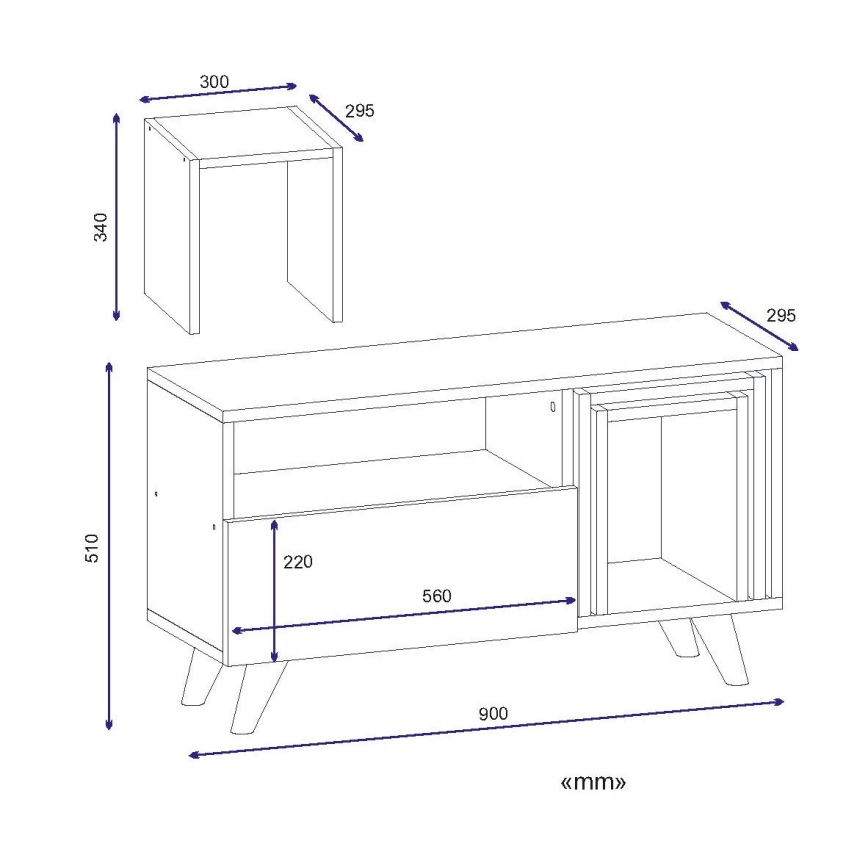 300
295
340
295
510
220
560
900
«mm»