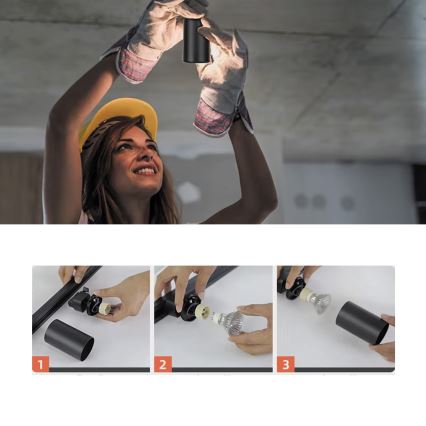 1

2

3