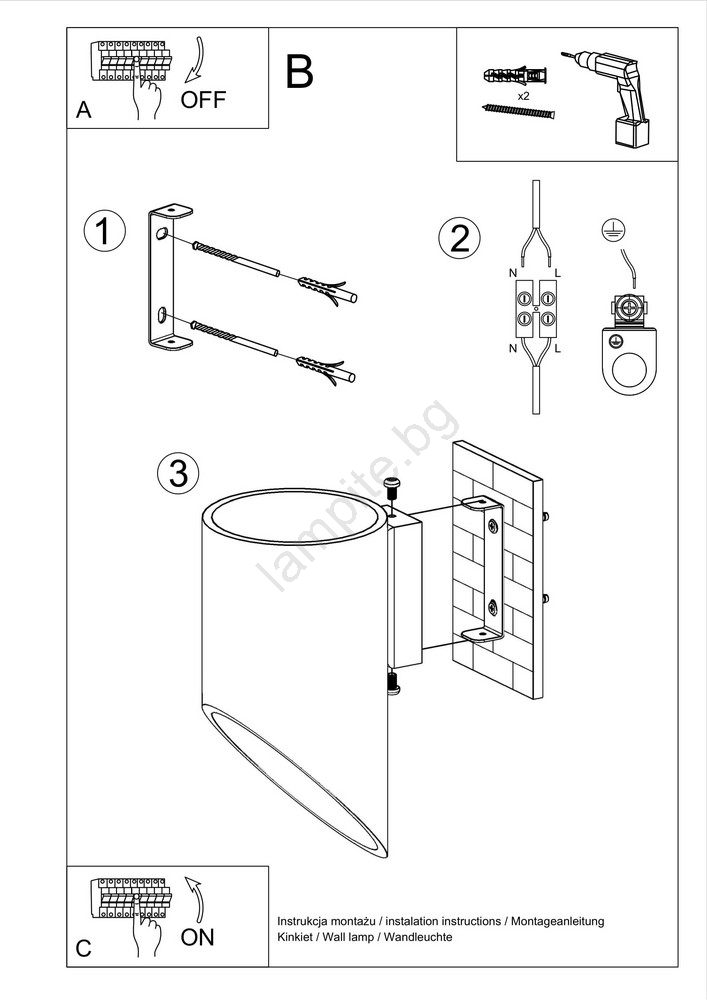 A OFF

B

x2

1

2

N L
N L

3

lampite.bg

C ON

Instrukcja montażu / instalation instructions / Montageanleitung
Kinkiet / Wall lamp / Wandleuchte