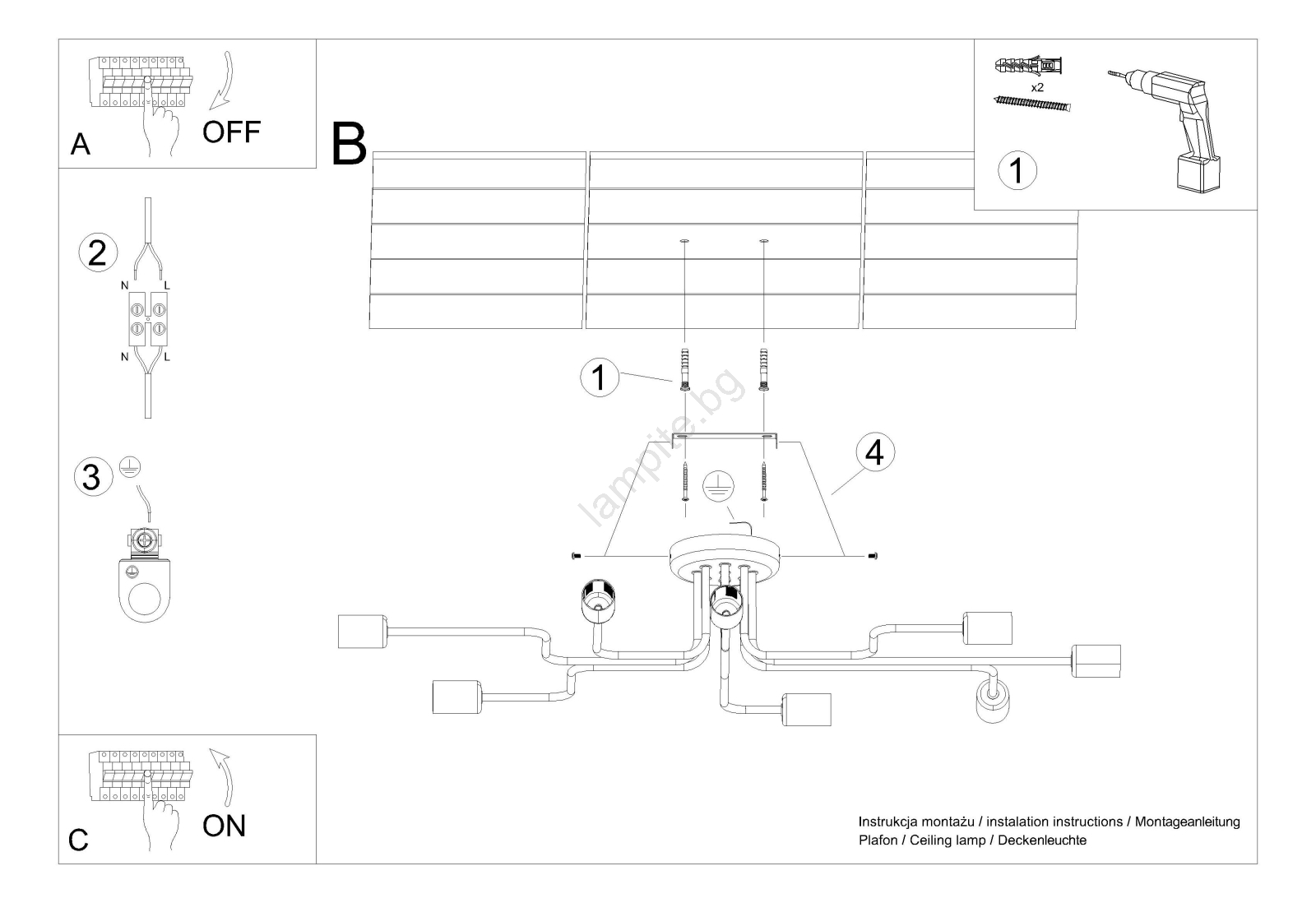 A

OFF

B

x2

1

2

N L

N L

3

1

4

lampite.bg

C

ON

Instrukcja montażu / instalation instructions / Montageanleitung
Plafon / Ceiling lamp / Deckenleuchte