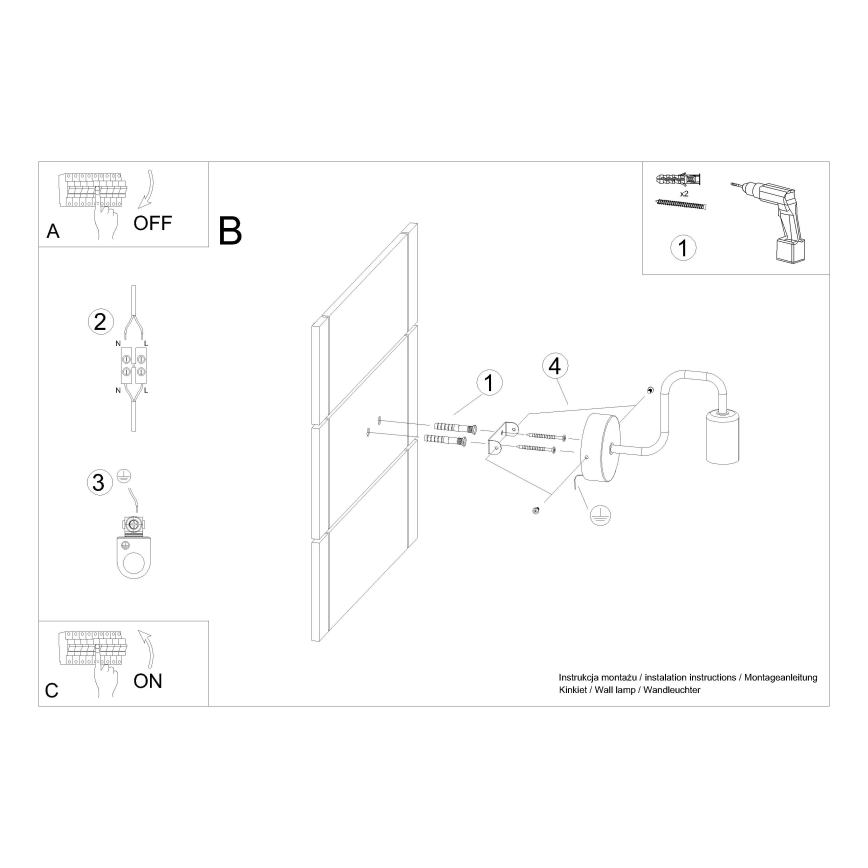 A
OFF

B

x2
1

2
N L
N L

3

1
4

C
ON

Instrukcja montażu / instalation instructions / Montageanleitung
Kinkiet / Wall lamp / Wandleuchter