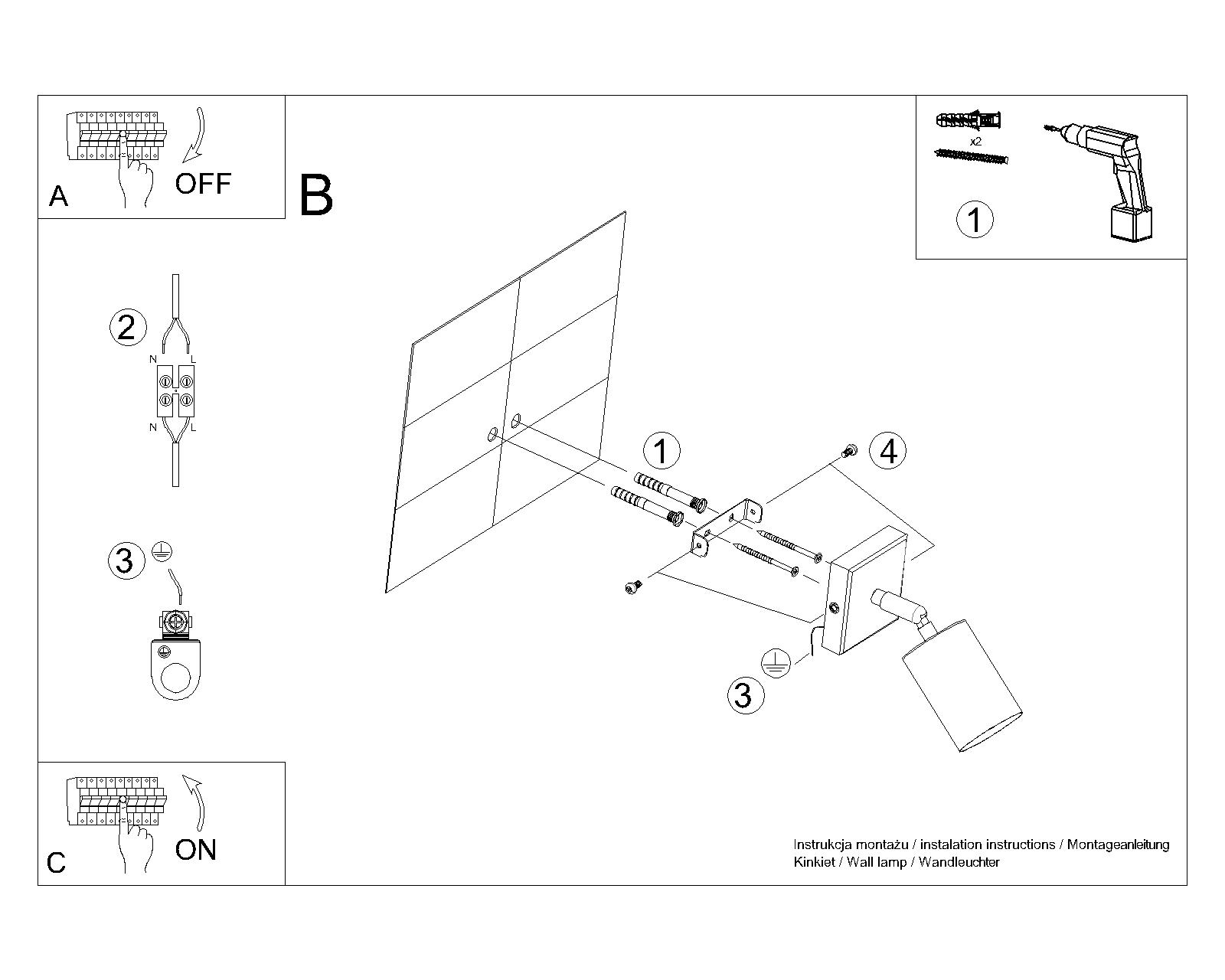 A
OFF

B

x2

1

2

N
L
N
L

3

1

4

3

C
ON

Instrukcja montażu / instalation instructions / Montageanleitung
Kinkiet / Wall lamp / Wandleuchter