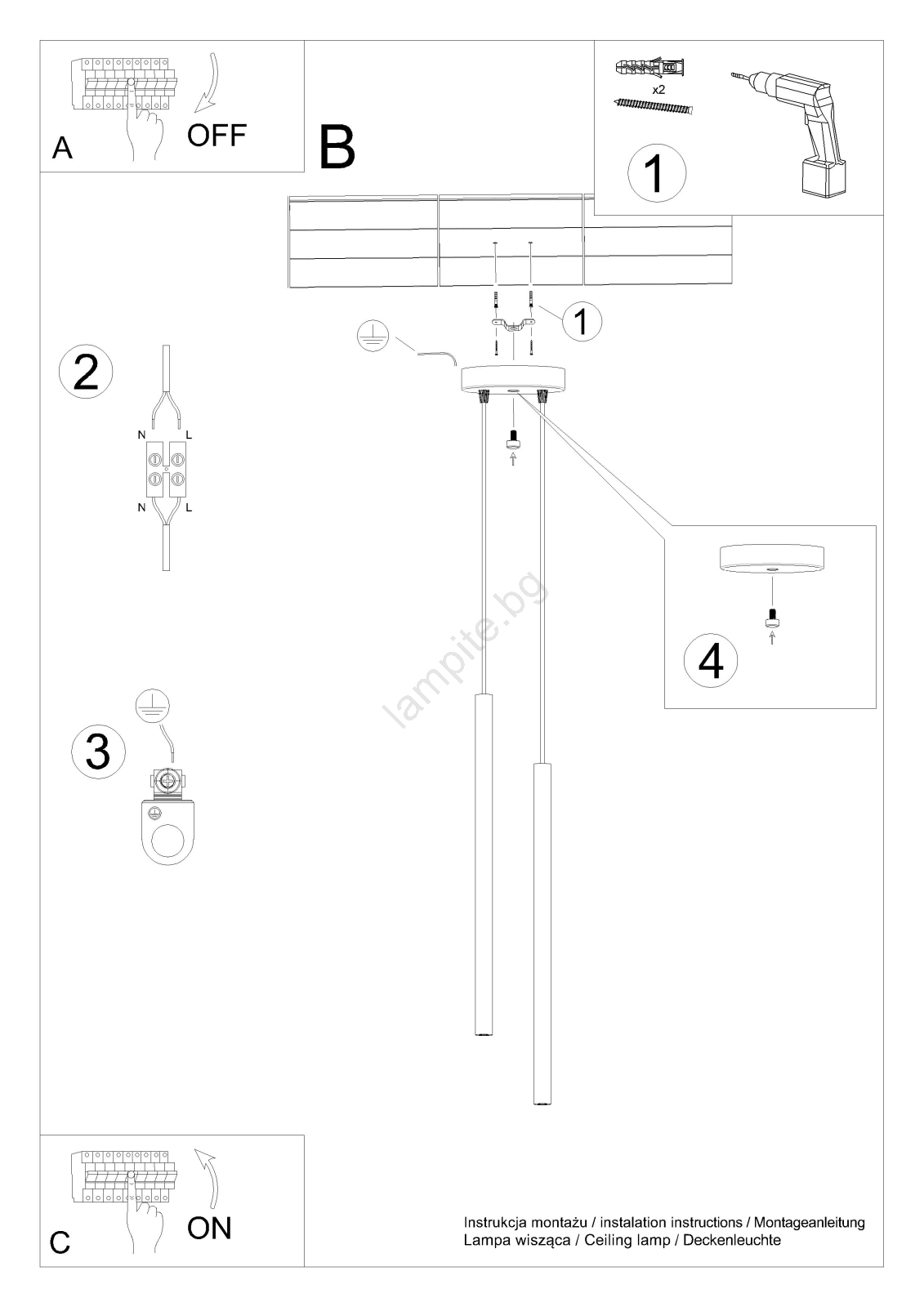 A

OFF

B

x2

1

1

2

N L

N L

lampite.bg

4

3

C

ON

Instrukcja montażu / instalation instructions / Montageanleitung
Lampa wisząca / Ceiling lamp / Deckenleuchte