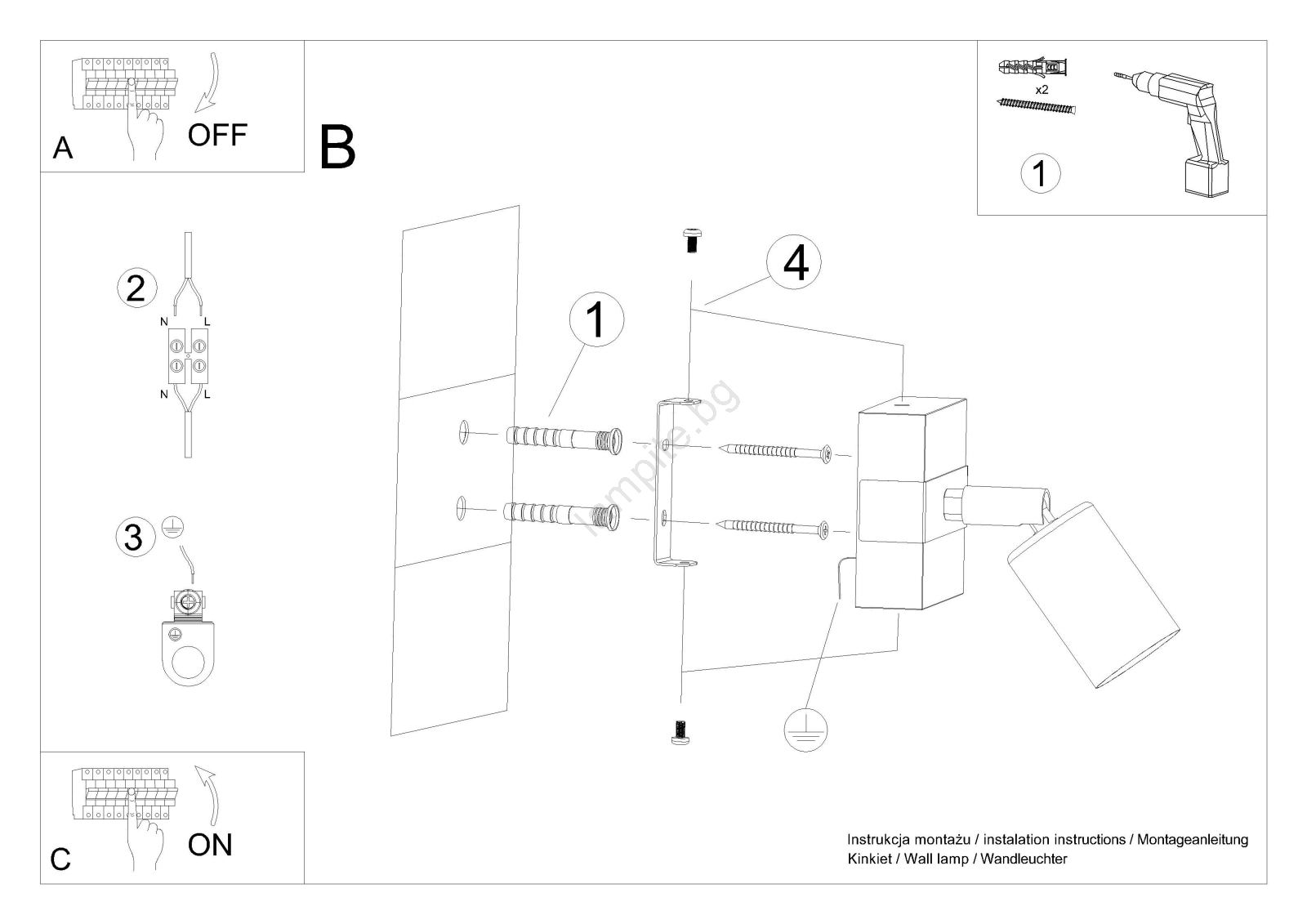 A
OFF

B

x2
1

2
N L
N L

3

1
4
lampite.bg

C
ON

Instrukcja montażu / instalation instructions / Montageanleitung
Kinkiet / Wall lamp / Wandleuchter