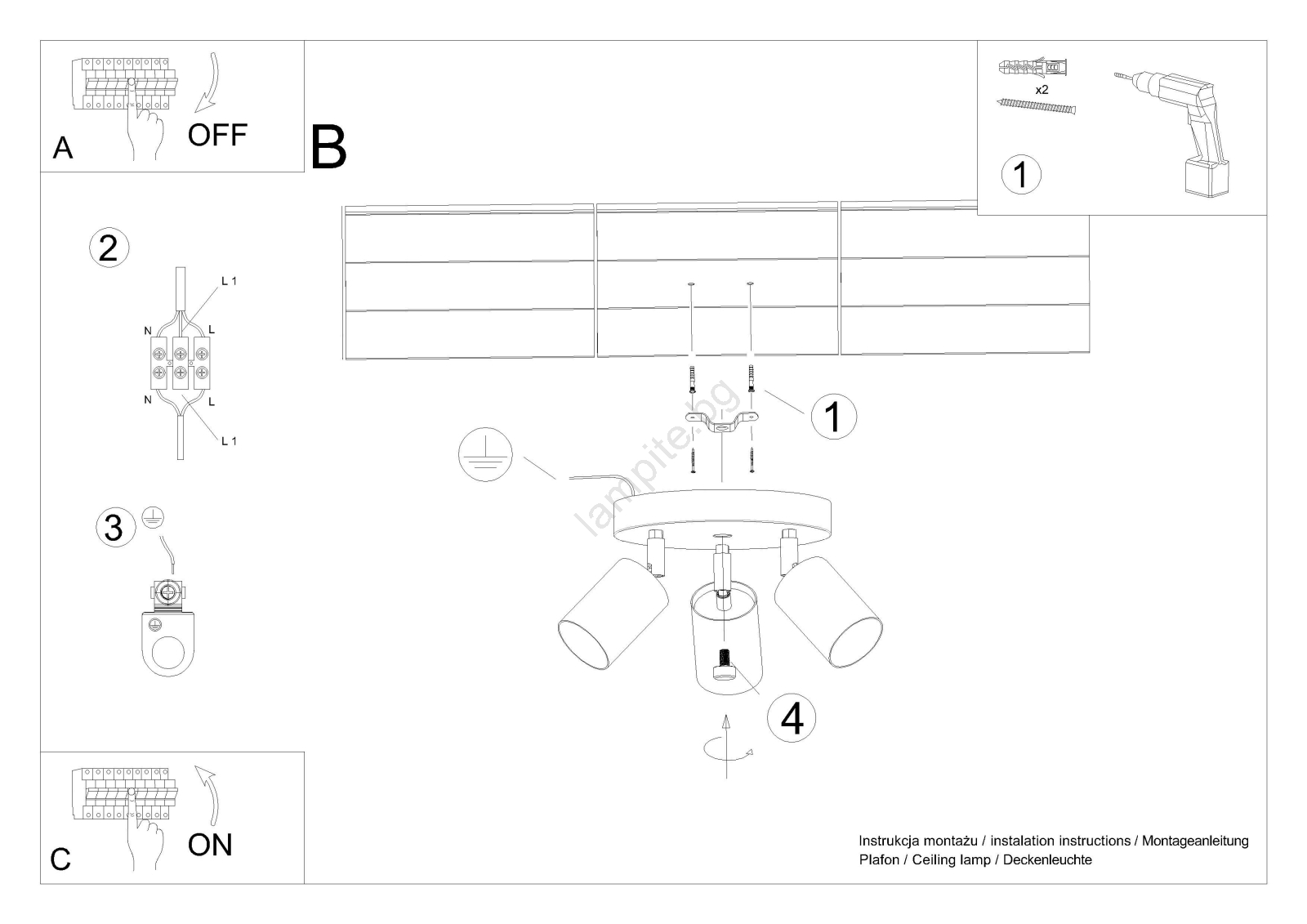 A
OFF

B

x2

1

2

L 1
N
L
N
L
L 1

3

1

lampite.bg

4

C
ON

Instrukcja montażu / instalation instructions / Montageanleitung
Plafon / Ceiling lamp / Deckenleuchte