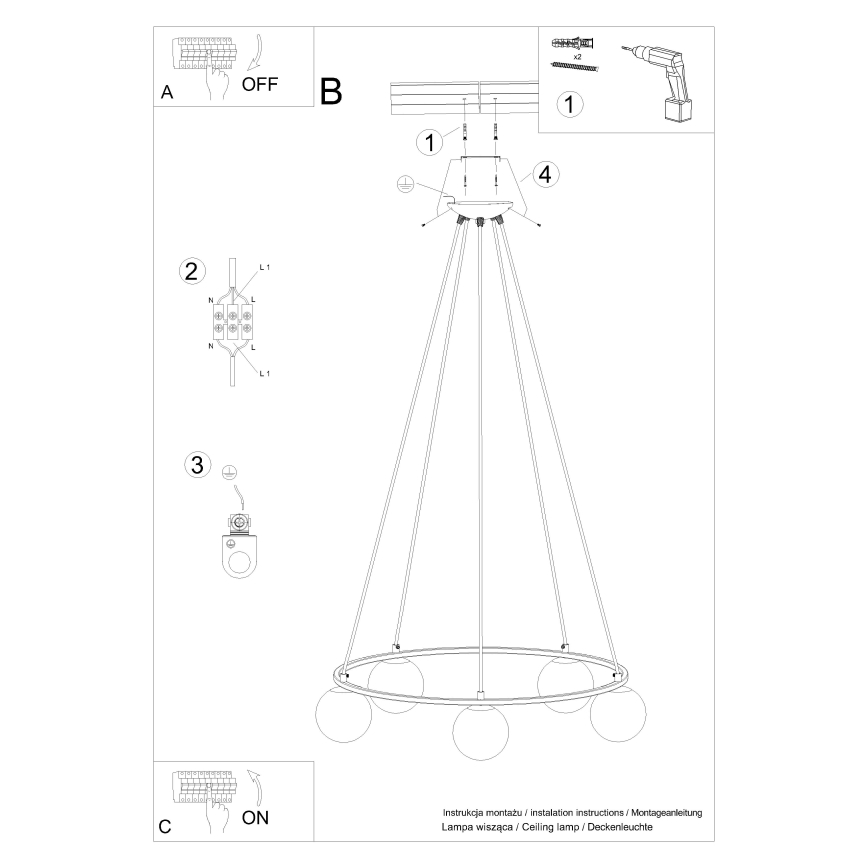 A
OFF

B

x2
1

1
4

2
L 1
N
L
N
L
L 1

3

C
ON

Instrukcja montażu / instalation instructions / Montageanleitung
Lampa wisząca / Ceiling lamp / Deckenleuchte