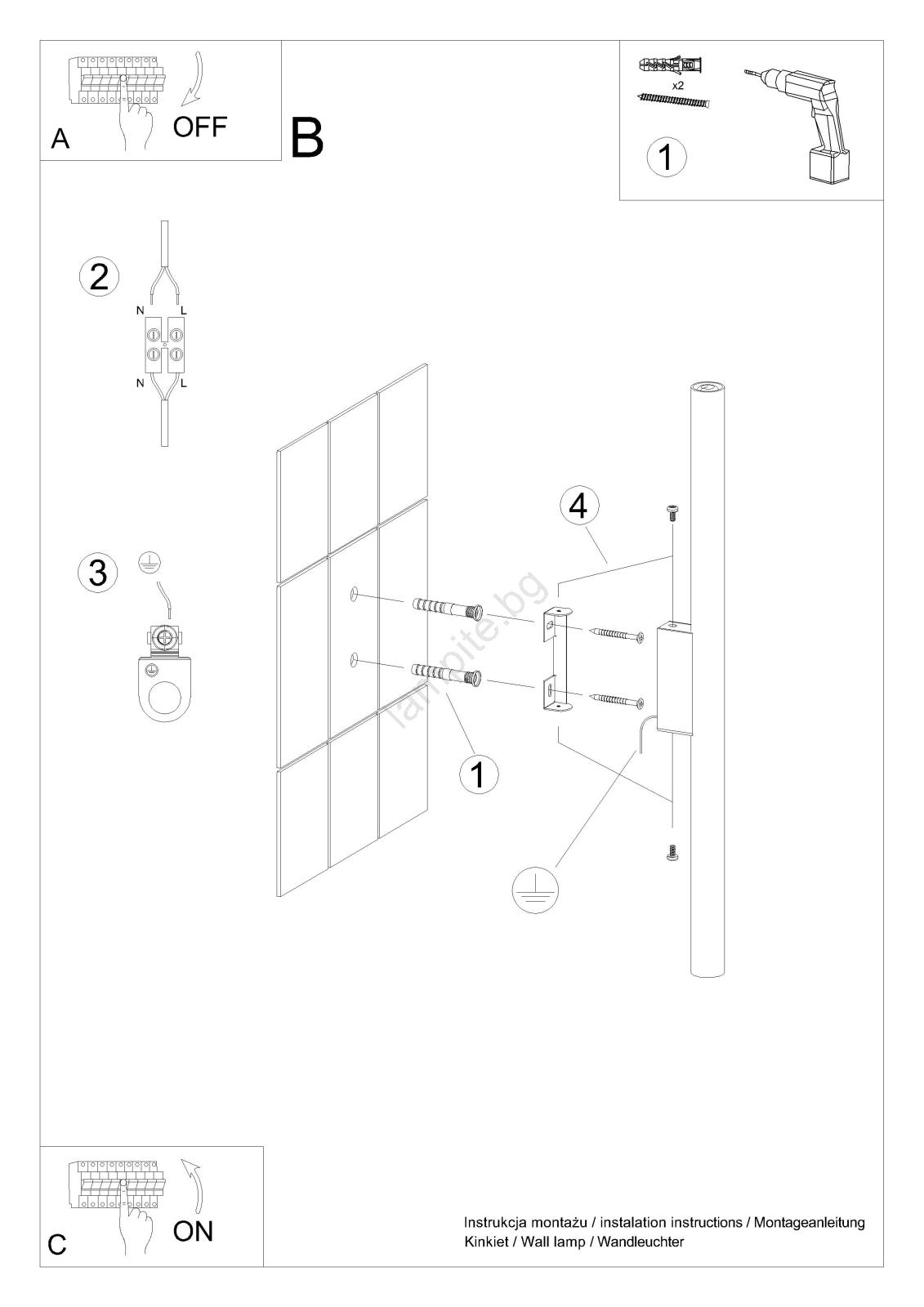 A
OFF

B

x2
1

2
N
L
N
L

3

4

lampite.bg

1

C
ON

Instrukcja montażu / instalation instructions / Montageanleitung
Kinkiet / Wall lamp / Wandleuchter