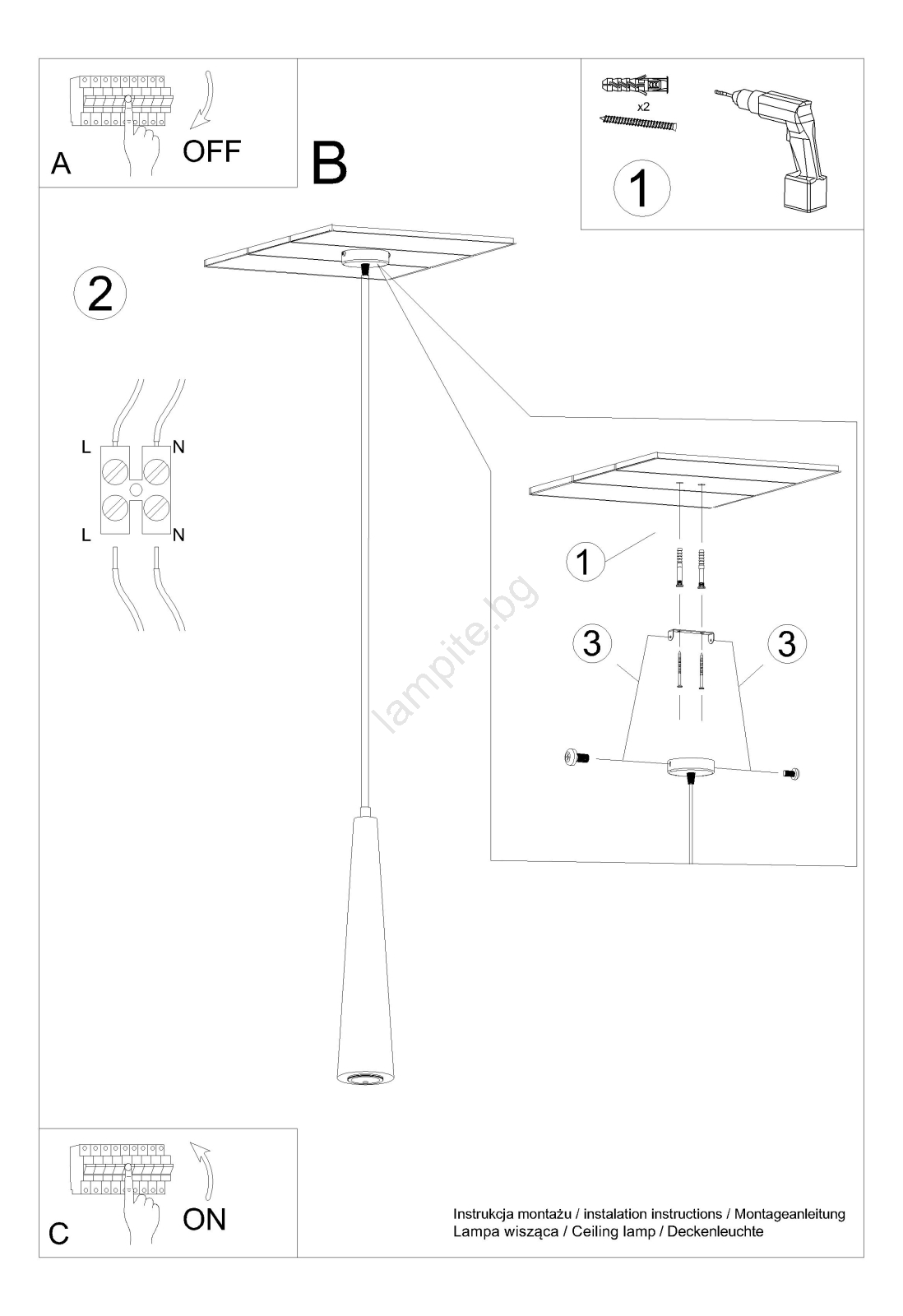 A
OFF

B

x2

1

2

L N
L N

lampite.bg

1

3 3

C
ON

Instrukcja montażu / instalation instructions / Montageanleitung
Lampa wisząca / Ceiling lamp / Deckenleuchte