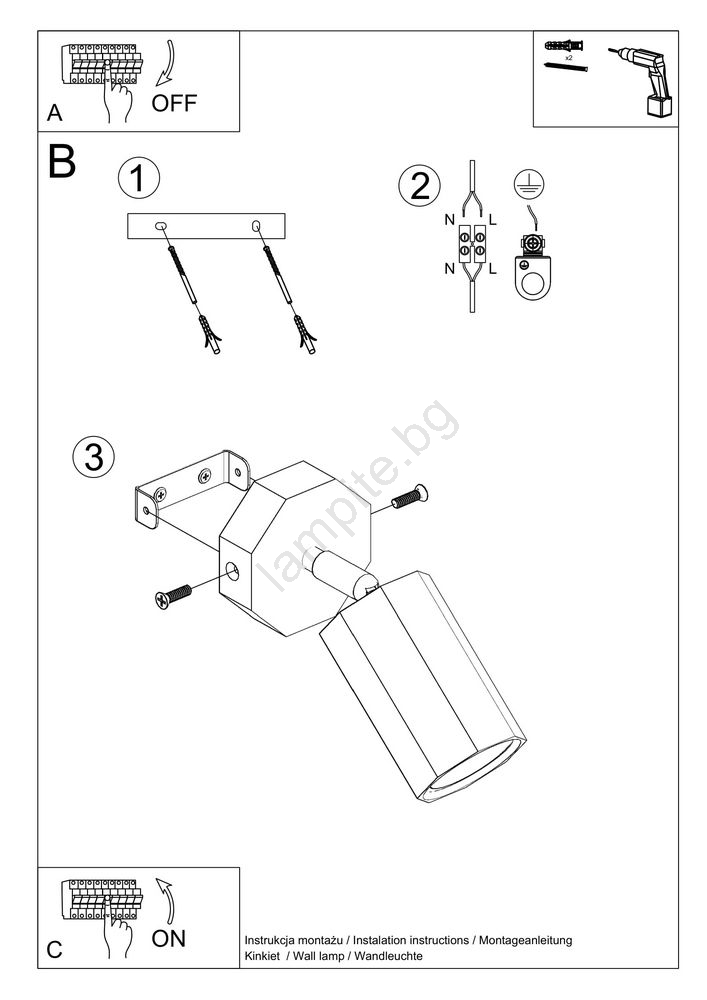 A OFF

x2

B

1

2

N L
N L

3

lampite.bg

C ON

Instrukcja montażu / Instalation instructions / Montageanleitung
Kinkiet / Wall lamp / Wandleuchte