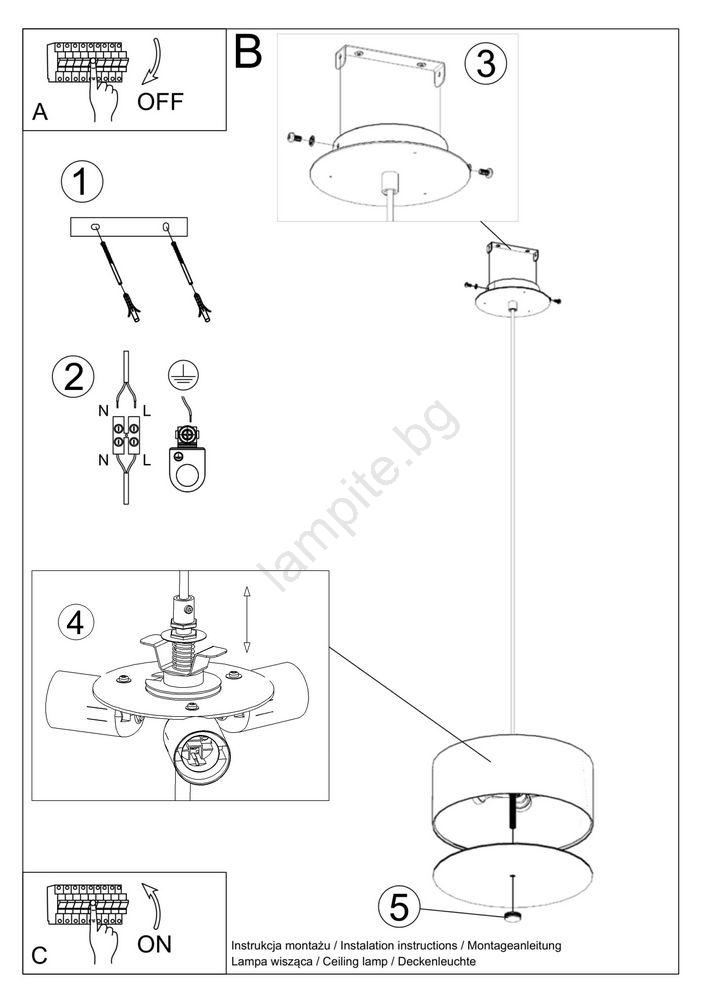 A
OFF
B
3
1
2
N L
N L
lampite.bg
4
5
C
ON
Instrukcja montażu / Instalation instructions / Montageanleitung
Lampa wisząca / Ceiling lamp / Deckenleuchte