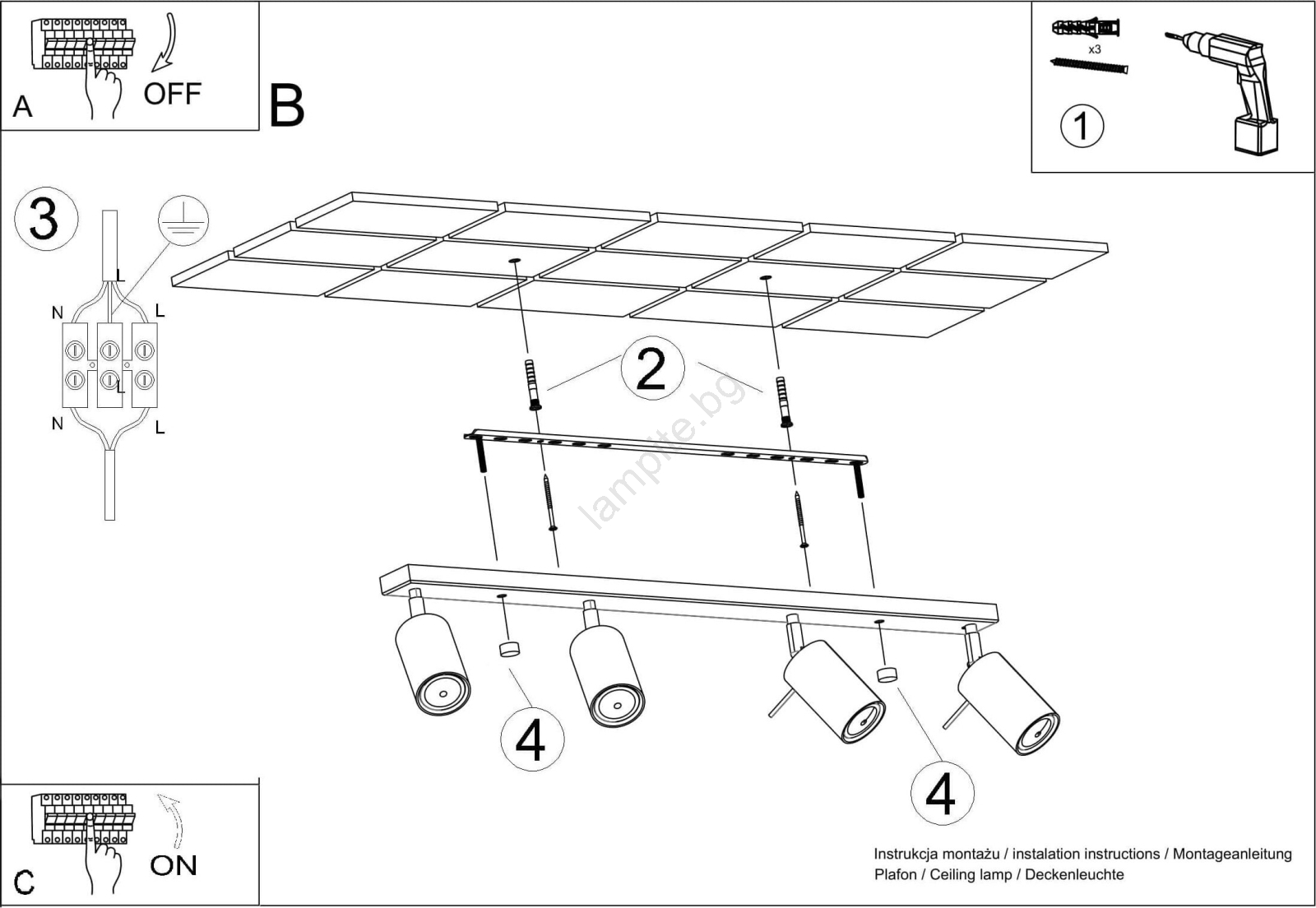 A
OFF

B

x3
1

3
L
N
L
L
N
L

2

lampite.bg

4

4

C
ON

Instrukcja montażu / instalation instructions / Montageanleitung
Plafon / Ceiling lamp / Deckenleuchte