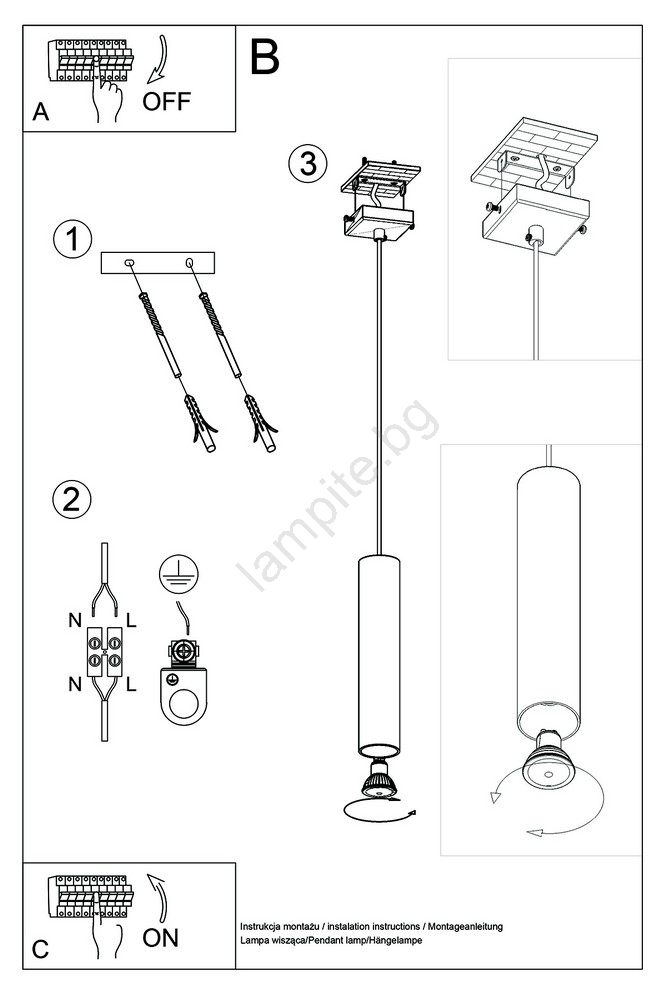 A
OFF

B

1

2

N L
N L

3

lampite.bg

C
ON

Instrukcja montażu / instalation instructions / Montageanleitung
Lampa wisząca/Pendant lamp/Hängelampe