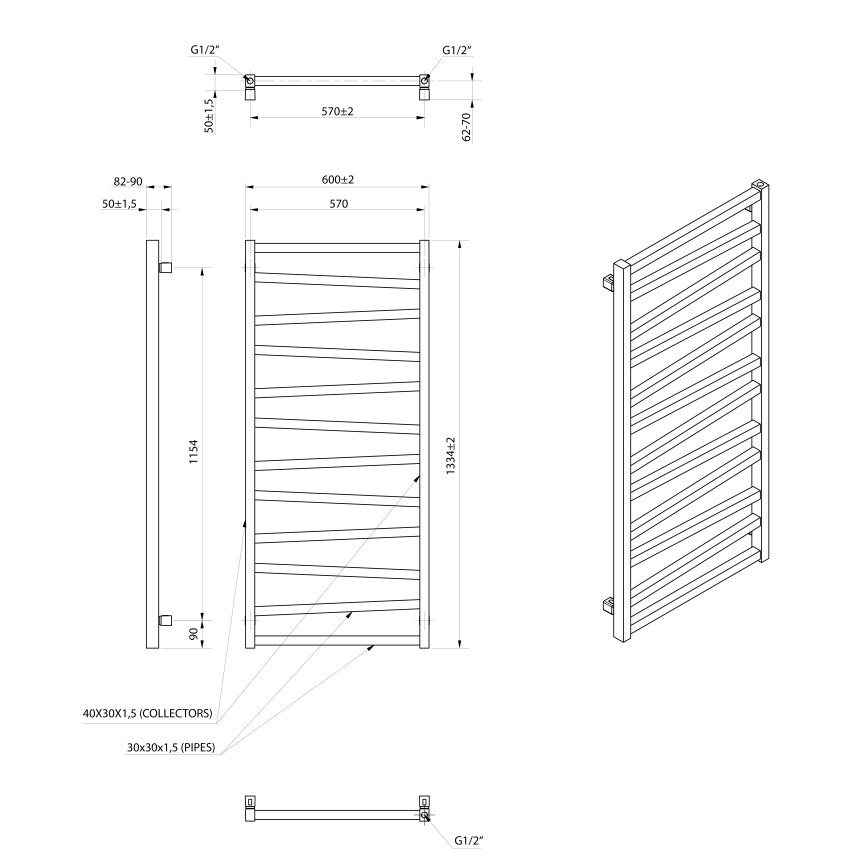 G1/2"

G1/2"

50±1,5

570±2

62-70

82-90

50±1,5

600±2

570

1154

1334±2

90

40X30X1,5 (COLLECTORS)

30x30x1,5 (PIPES)

G1/2"