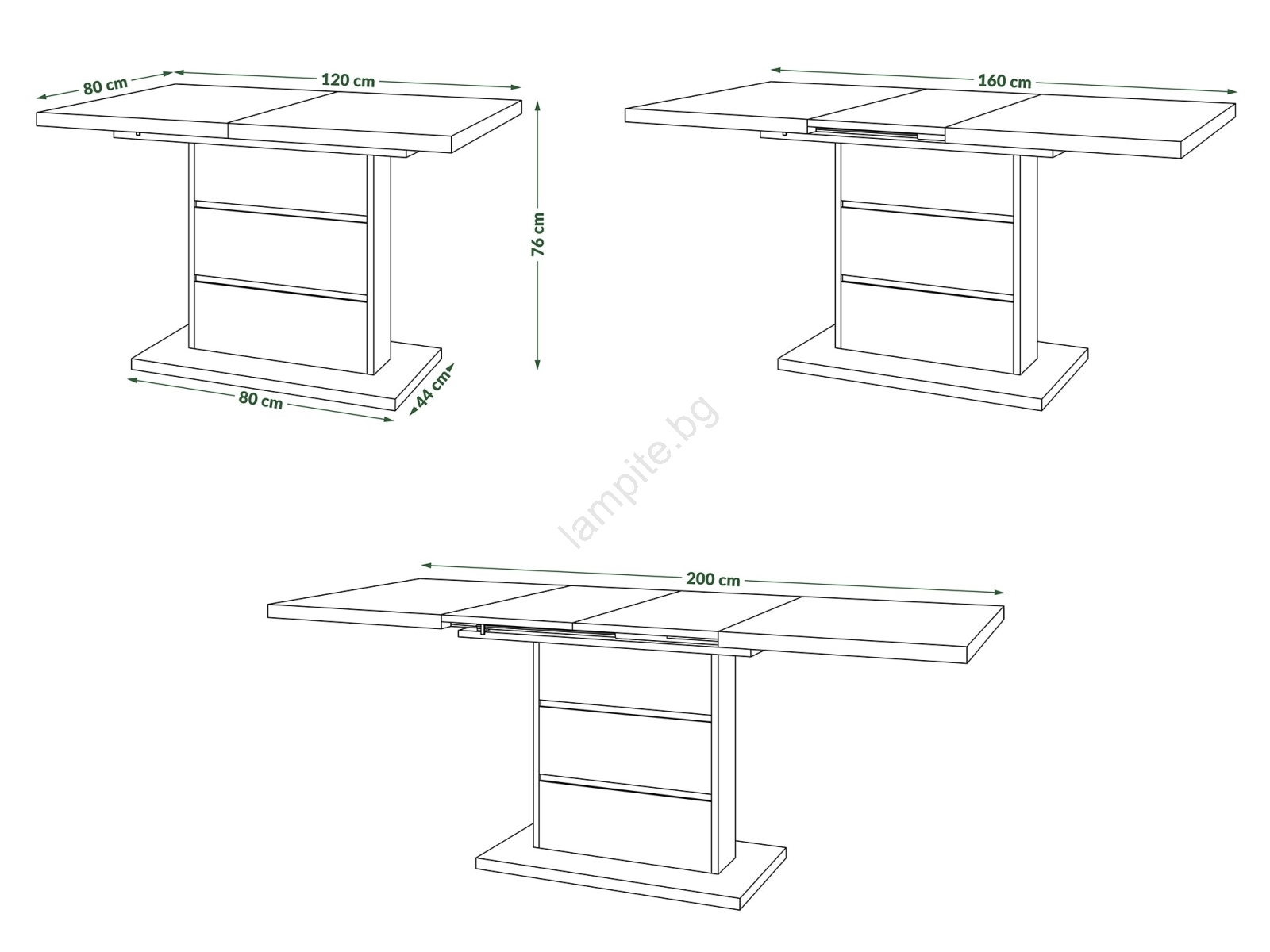 80 cm
120 cm
76 cm
80 cm
44 cm
160 cm
lampite.bg
200 cm