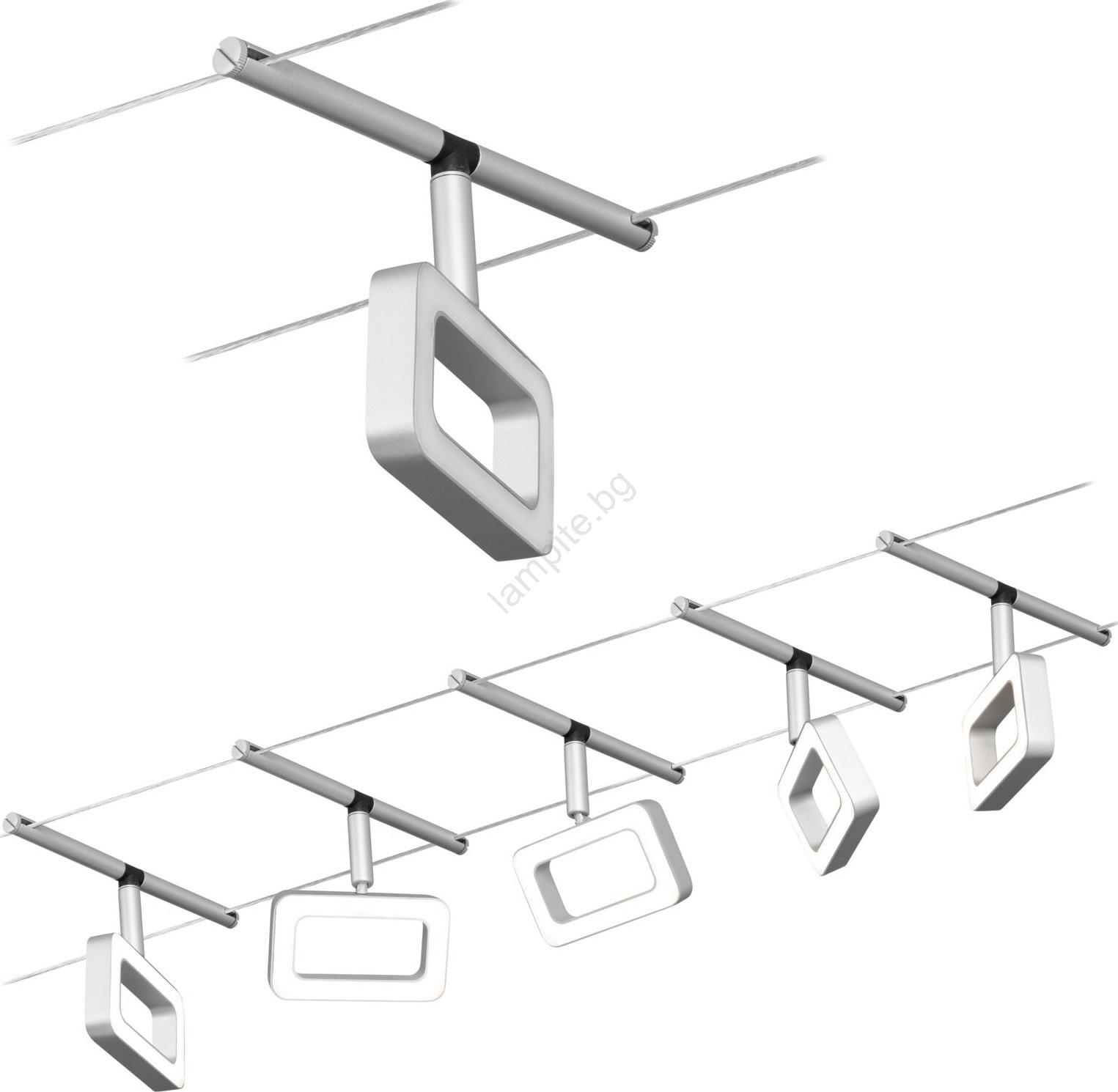 lampite.bg