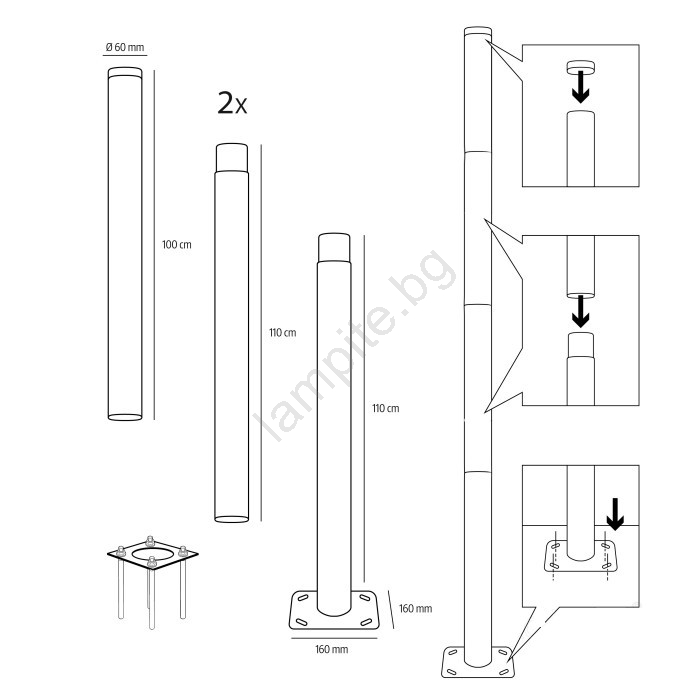 Ø 60 mm

100 cm

2x

110 cm

110 cm

lampite.bg

160 mm

160 mm