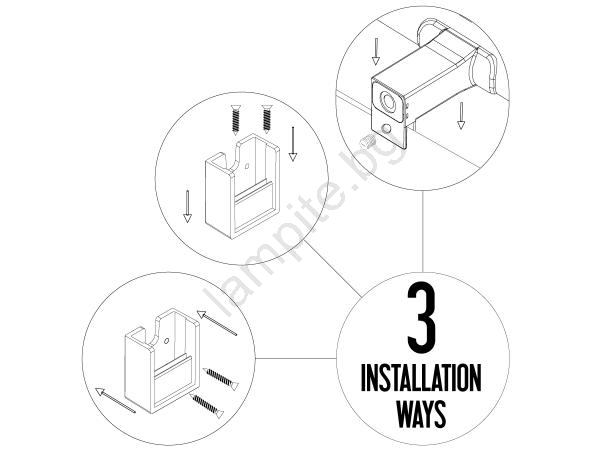 lampite.bg

3
INSTALLATION
WAYS