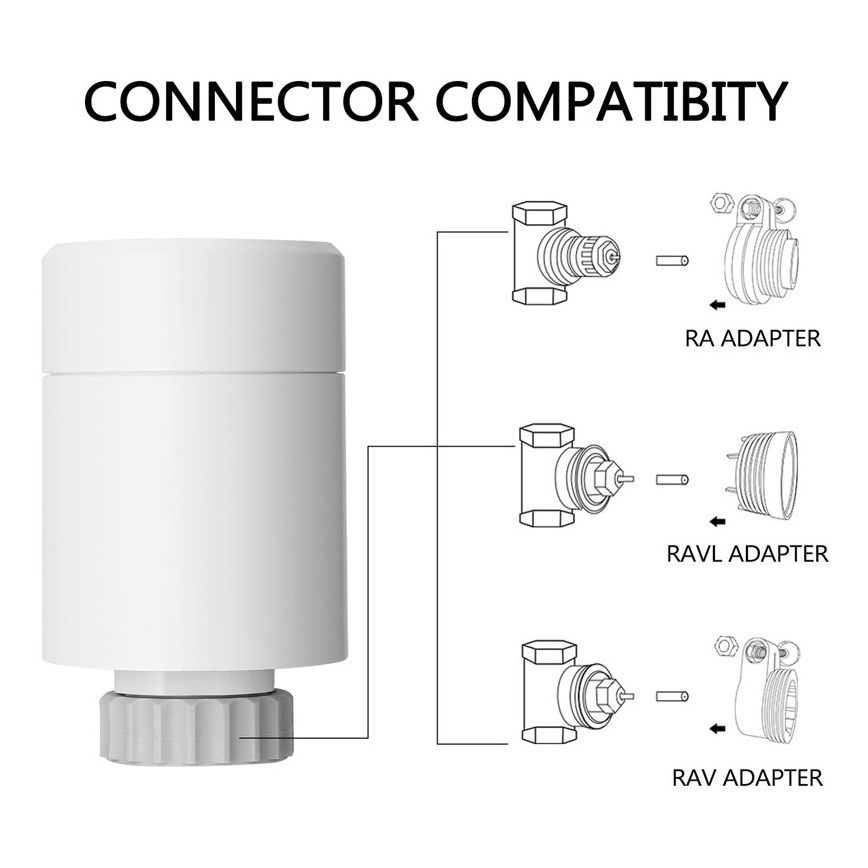 CONNECTOR COMPATIBITY

RA ADAPTER

RAVL ADAPTER

RAV ADAPTER