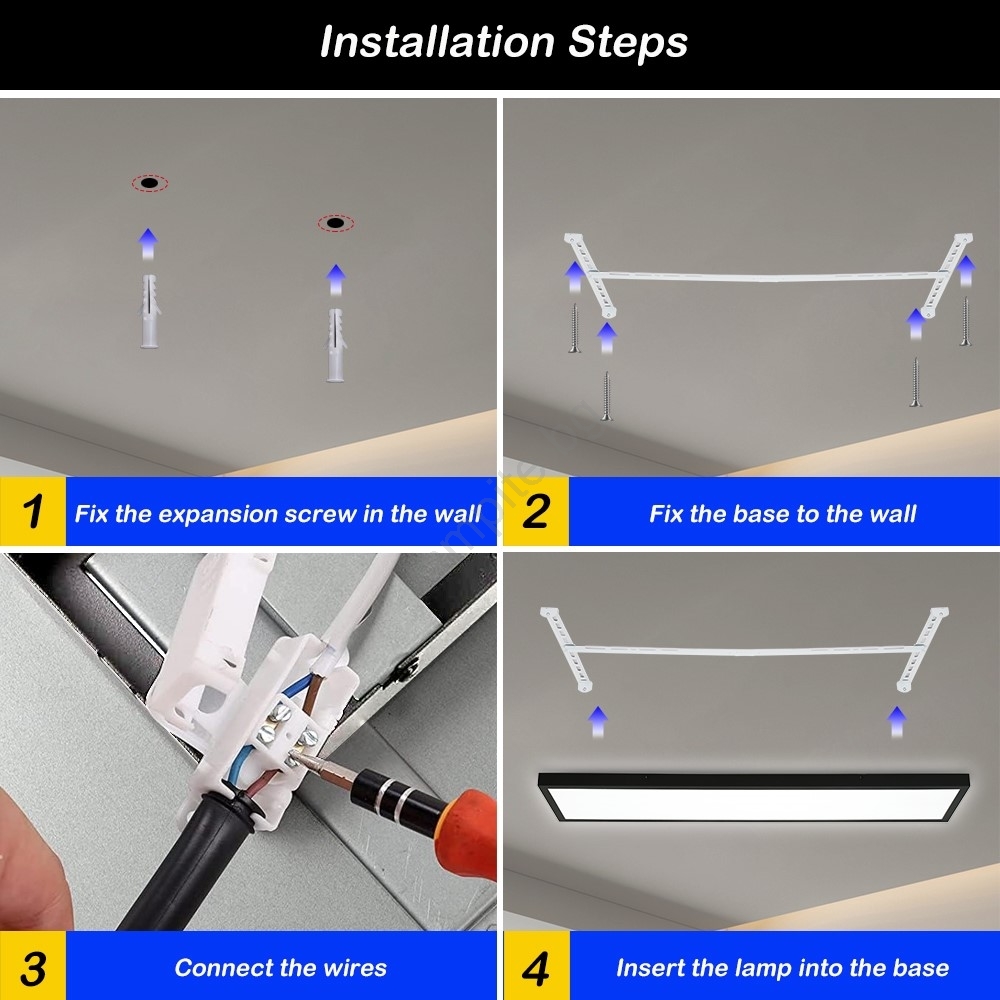 Installation Steps

1 Fix the expansion screw in the wall

2 Fix the base to the wall

3 Connect the wires

4 Insert the lamp into the base