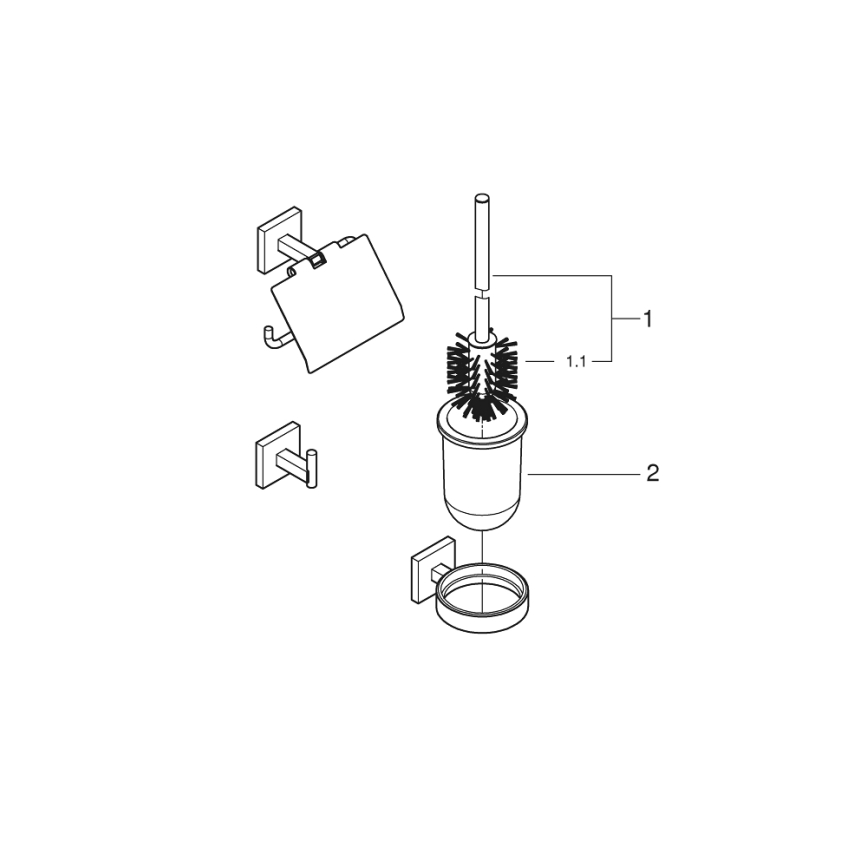 1

1.1

2