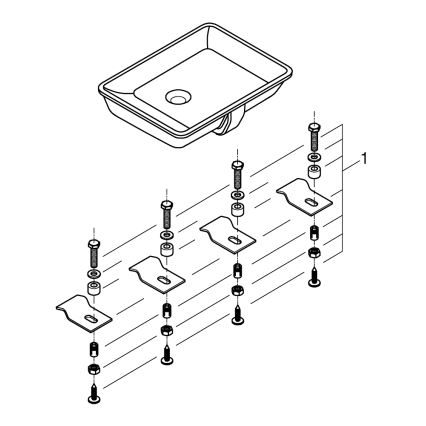 1