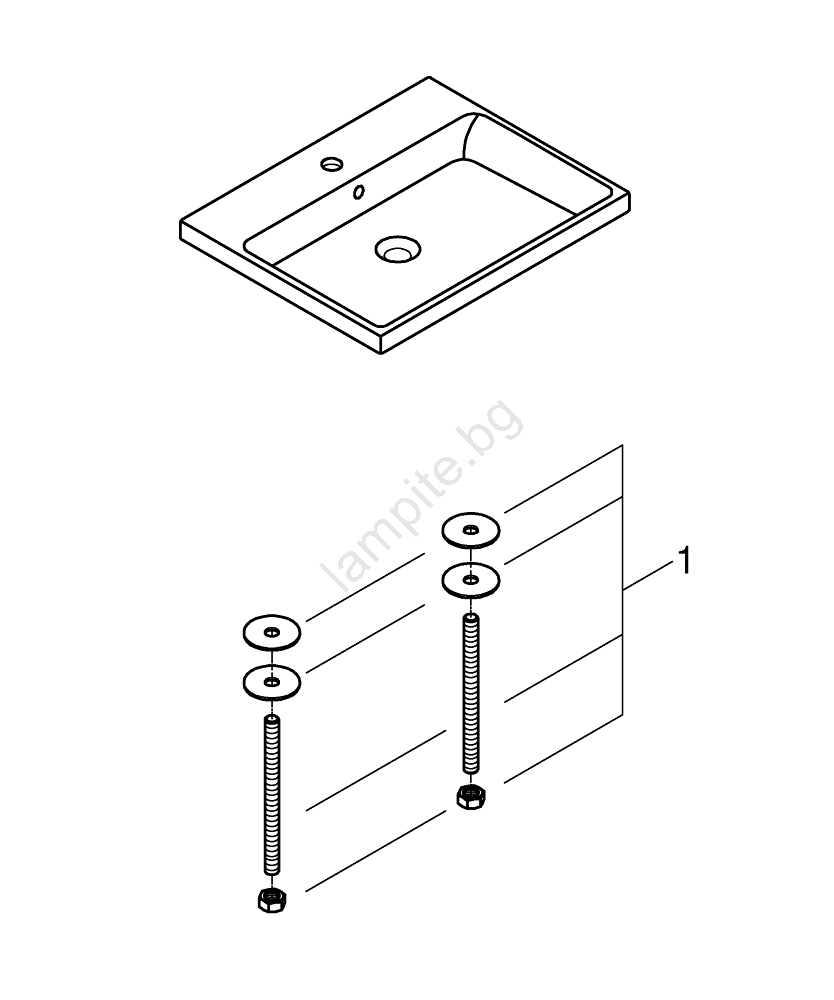 lampite.bg

1