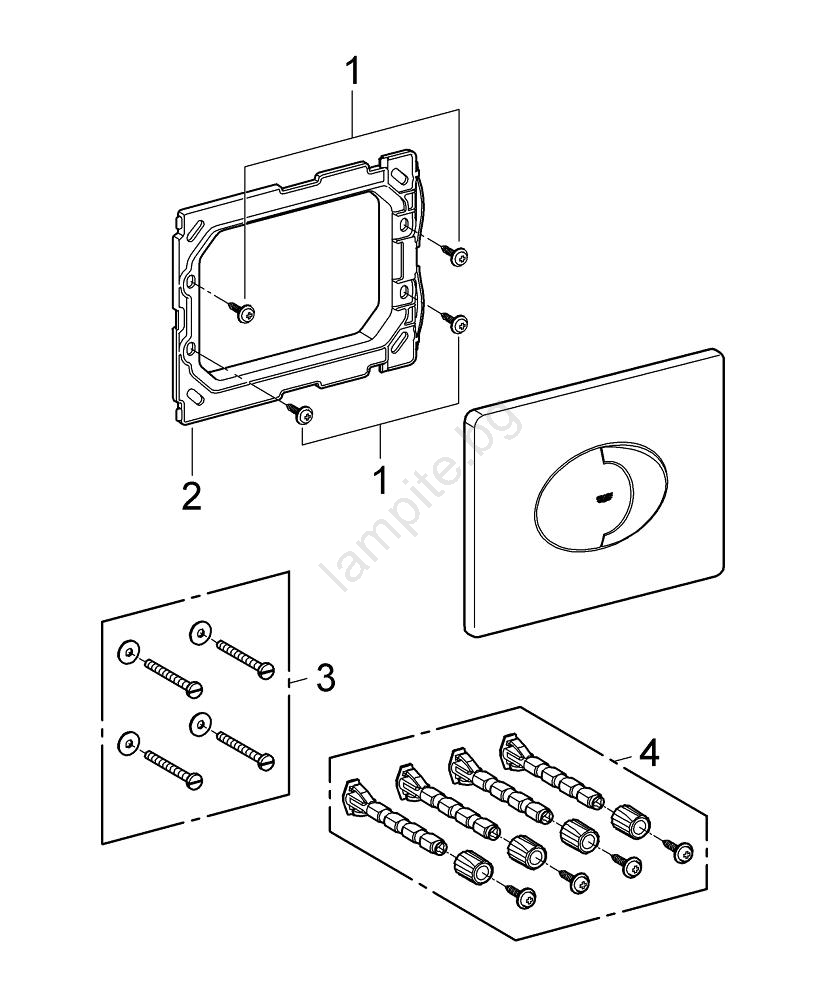 1

2

1

lampite.bg

3

4