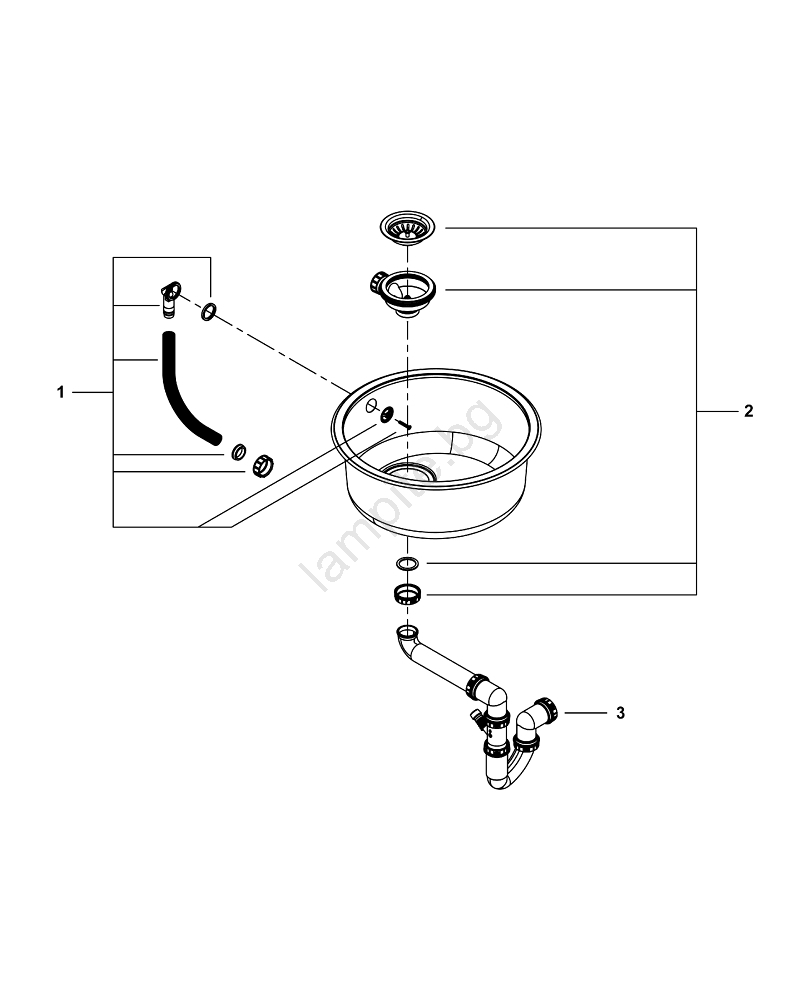 1

2

3

lampite.bg