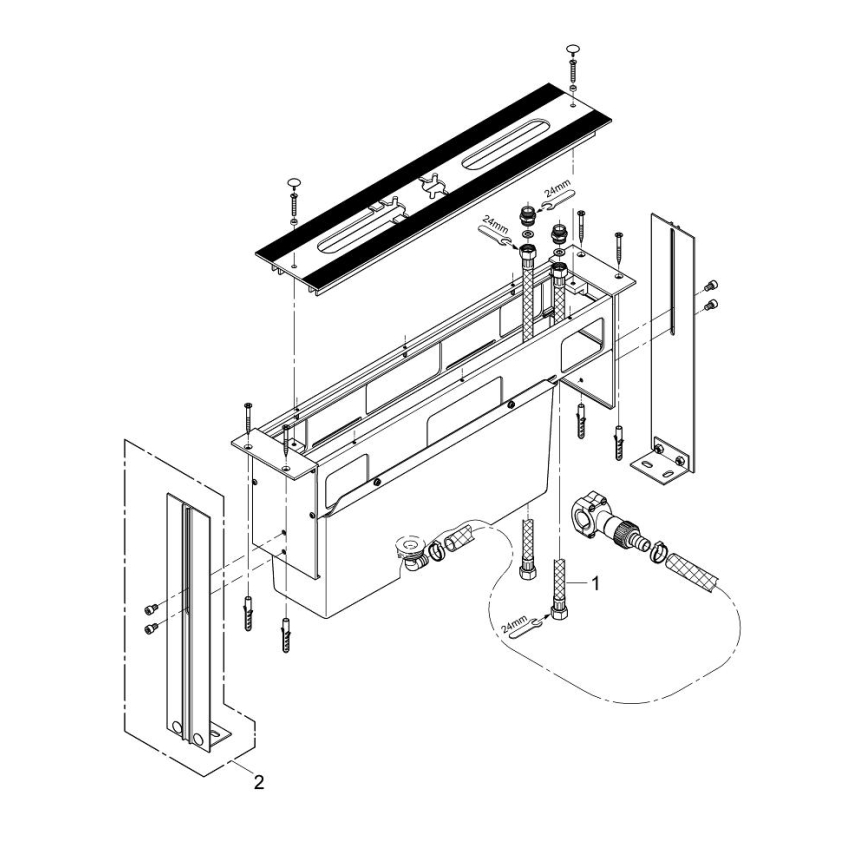 24mm
24mm
1
24mm
2