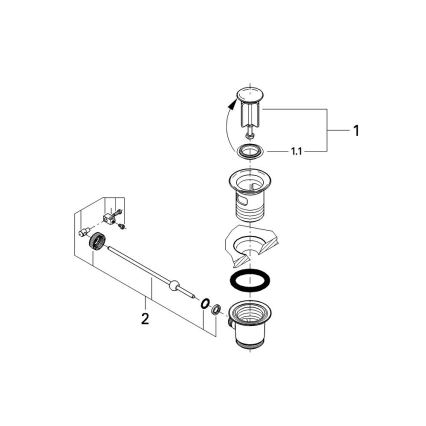 1
1.1
2