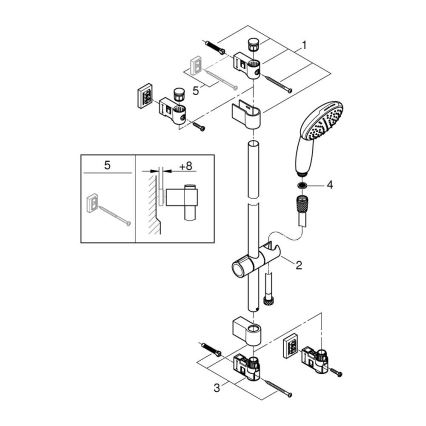 1
5
5
+8
4
2
3