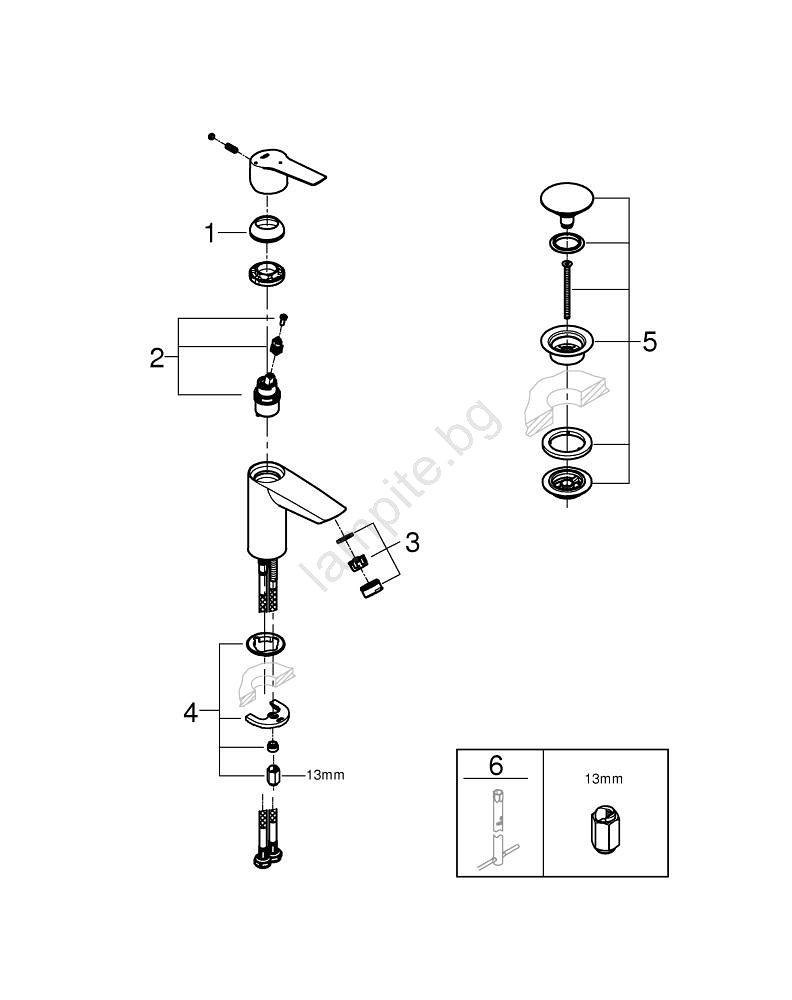 1
2
3
4
13mm
5
lampite.bg
6
13mm