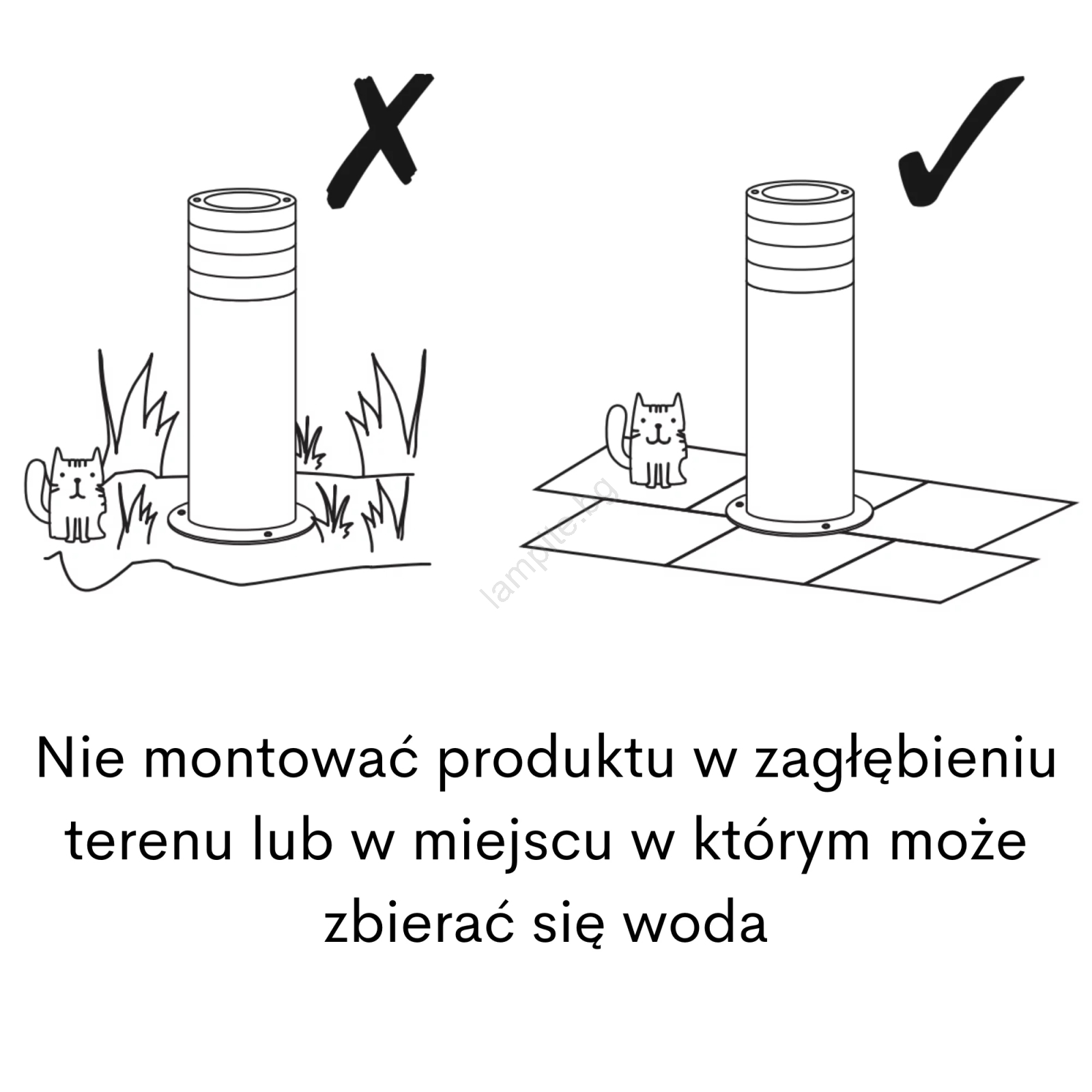 lampite.bg

Nie montować produktu w zagłębieniu terenu lub w miejscu w którym może zbierać się woda