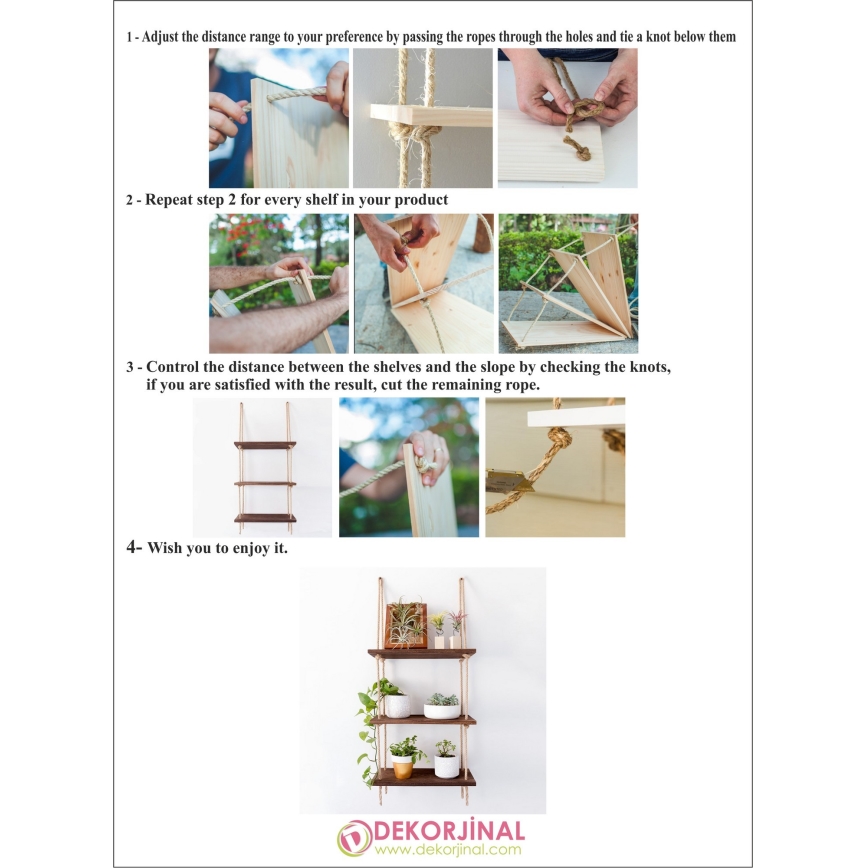 1 - Adjust the distance range to your preference by passing the ropes through the holes and tie a knot below them

2 - Repeat step 2 for every shelf in your product

3 - Control the distance between the shelves and the slope by checking the knots, if you are satisfied with the result, cut the remaining rope.

4- Wish you to enjoy it.

DEKORJİNAL
www.dekorjinal.com