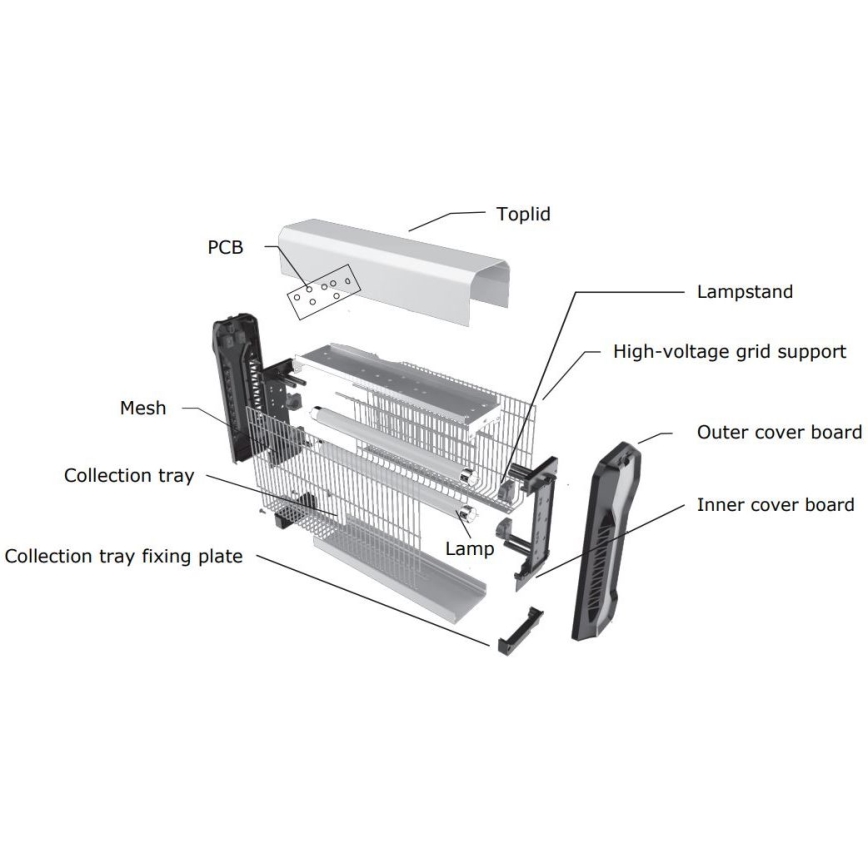 Toplid

PCB

Lampstand

High-voltage grid support

Mesh

Outer cover board

Collection tray

Inner cover board

Lamp

Collection tray fixing plate