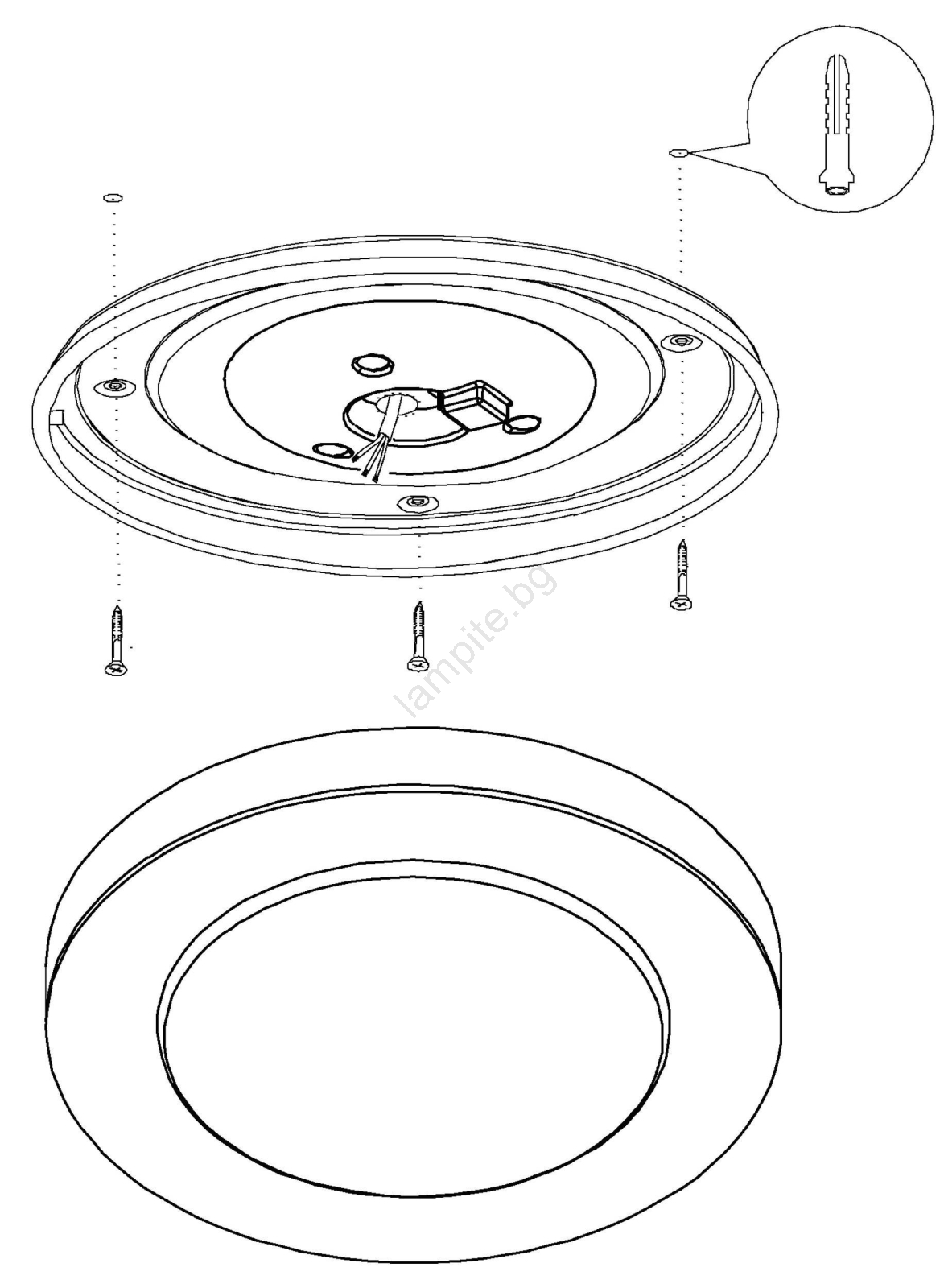 lampite.bg