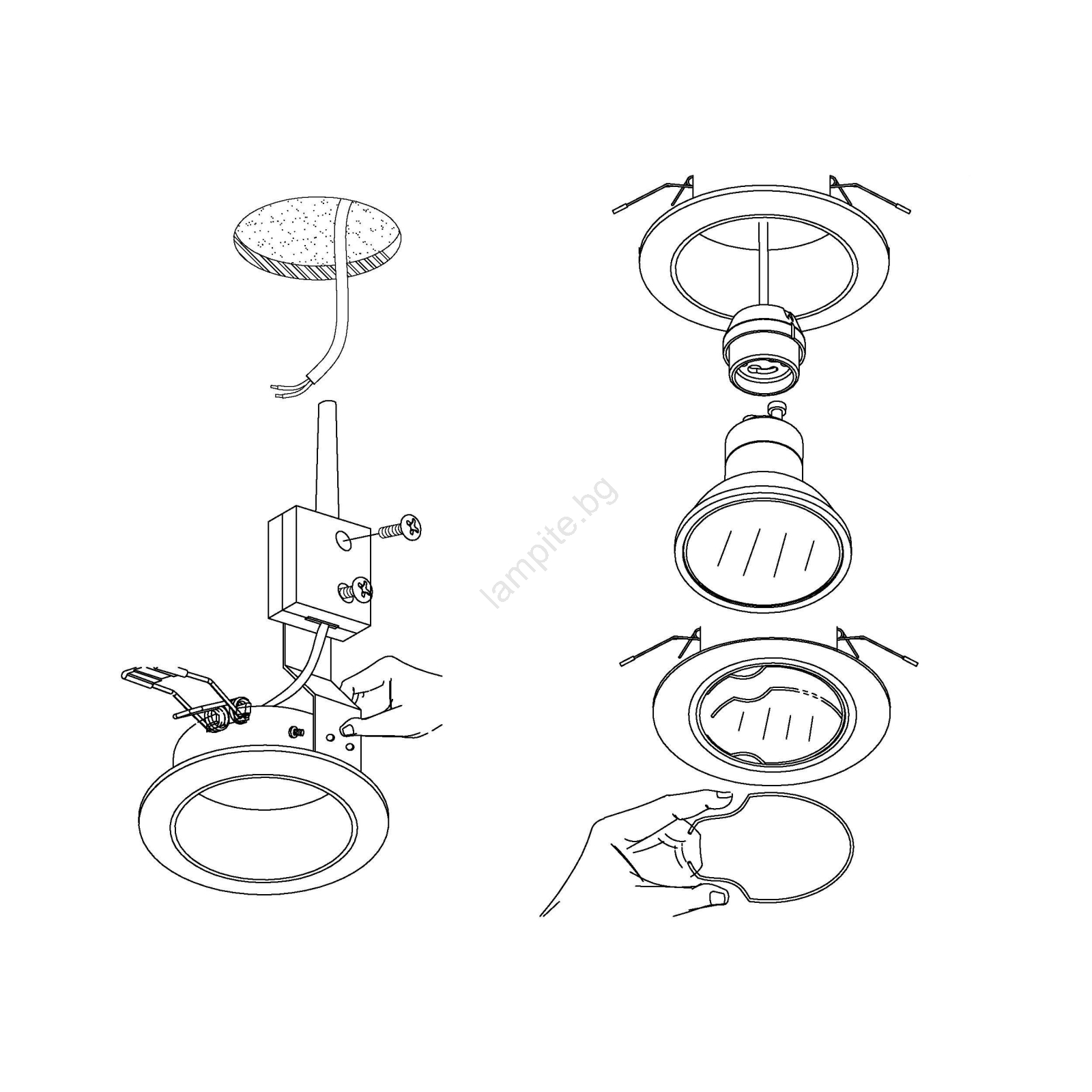 lampite.bg