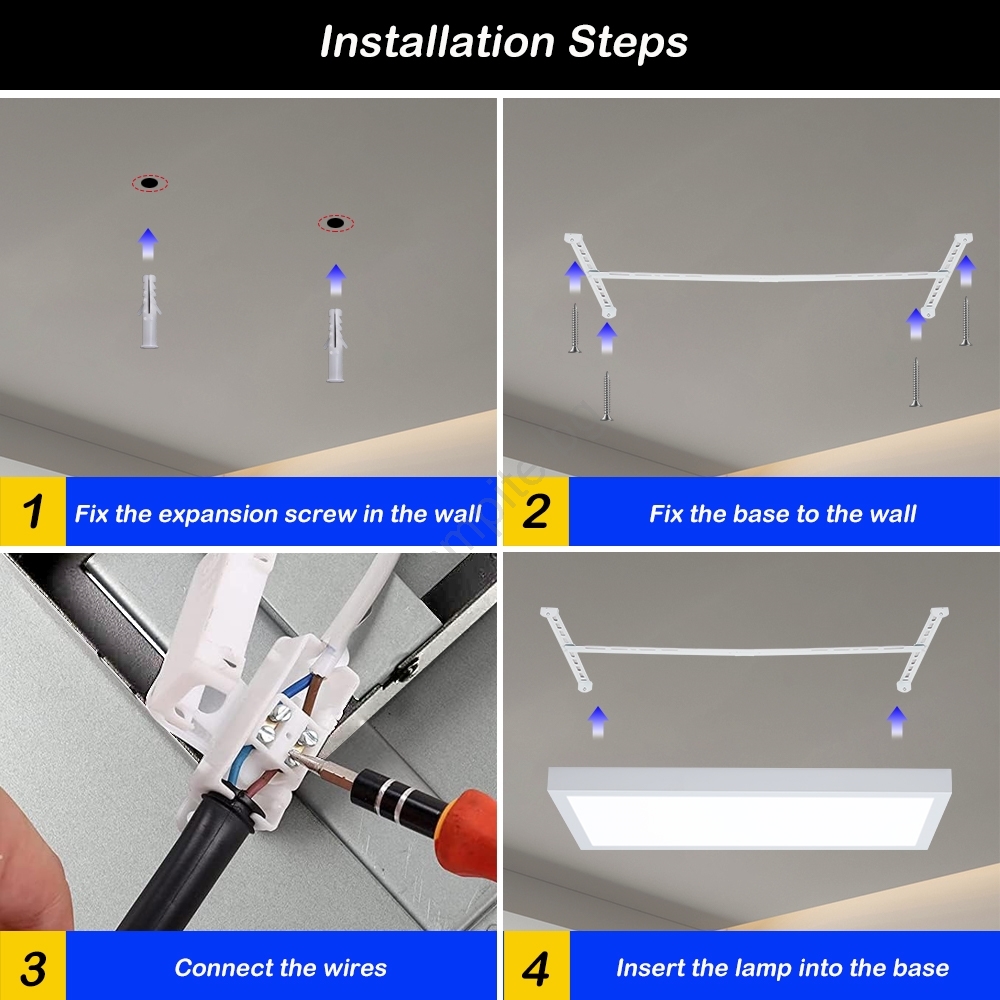 Installation Steps

1 Fix the expansion screw in the wall

2 Fix the base to the wall

3 Connect the wires

4 Insert the lamp into the base